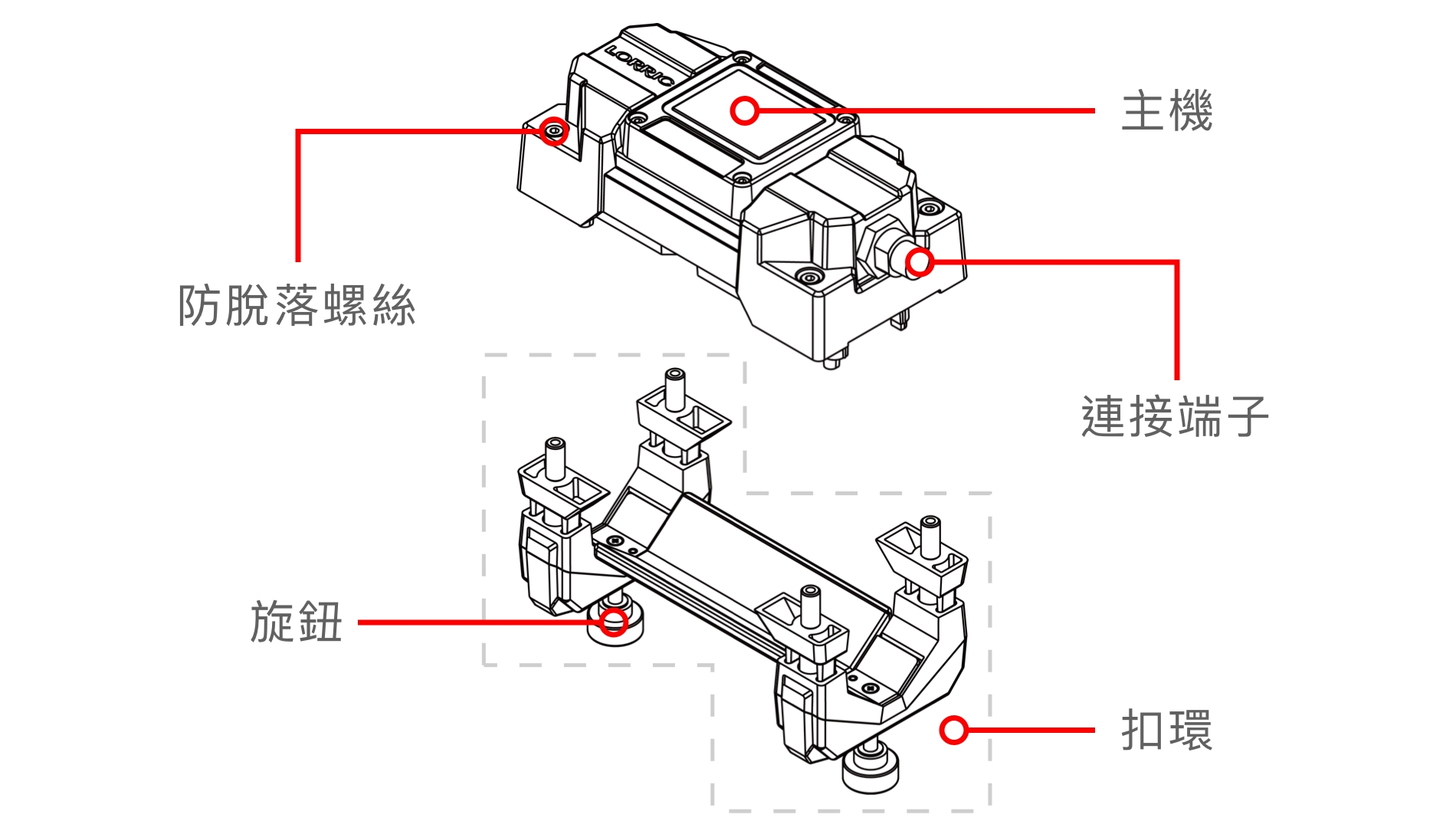 LORRIC

主機

防脫落螺絲

連接端子

旋鈕

扣環