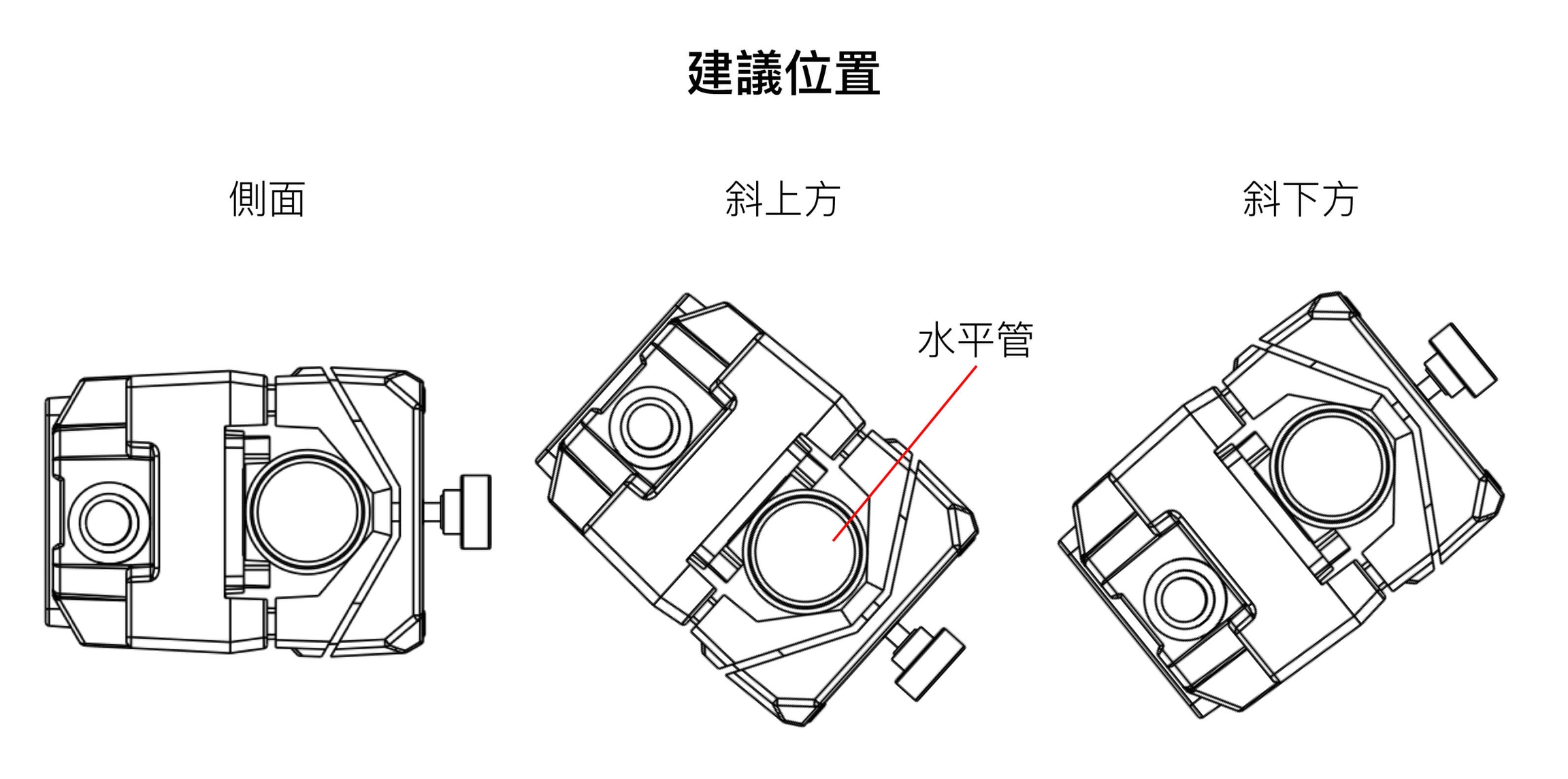 建議位置

側面

斜上方

斜下方

水平管