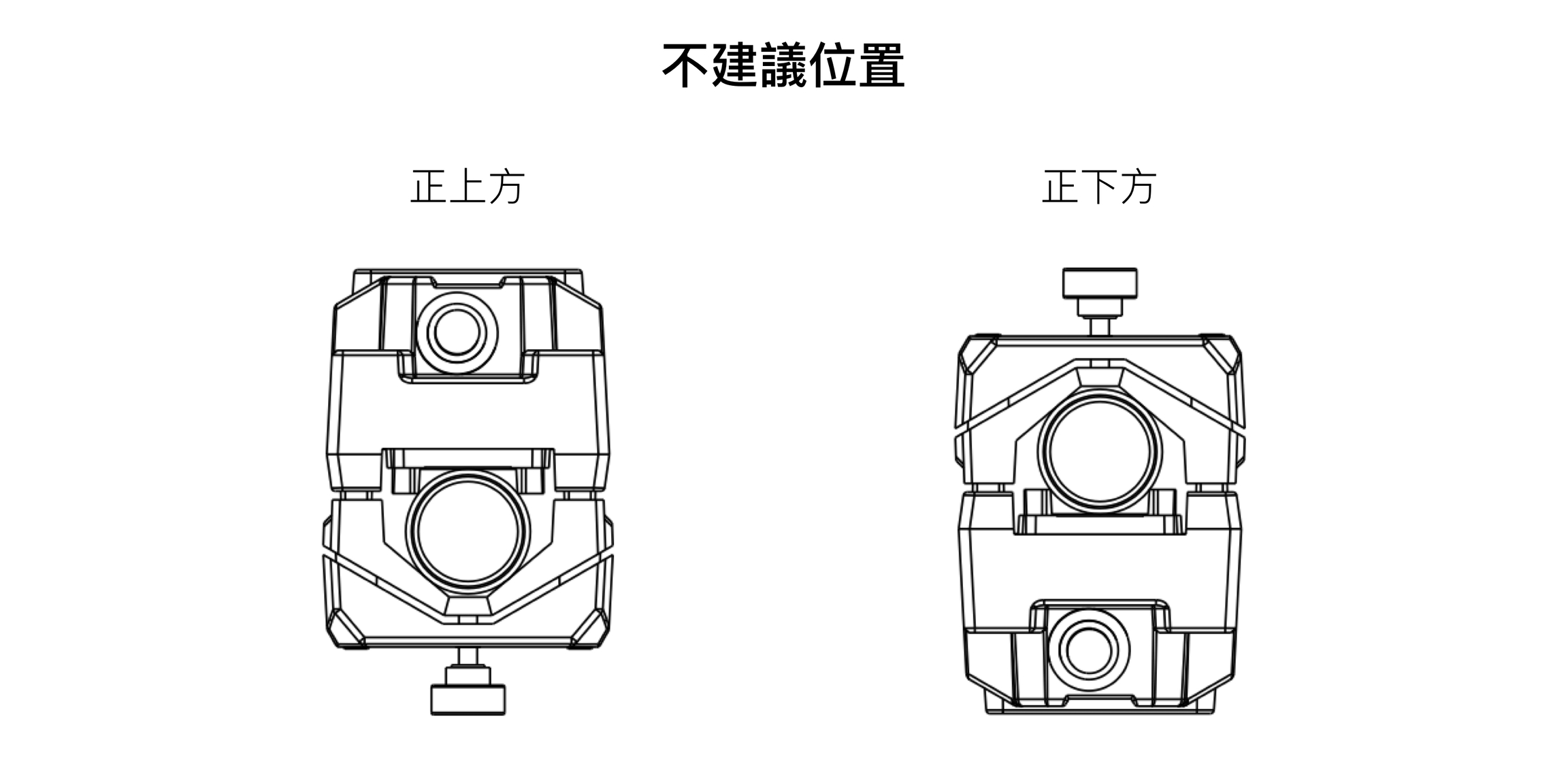 不建議位置

正上方

正下方